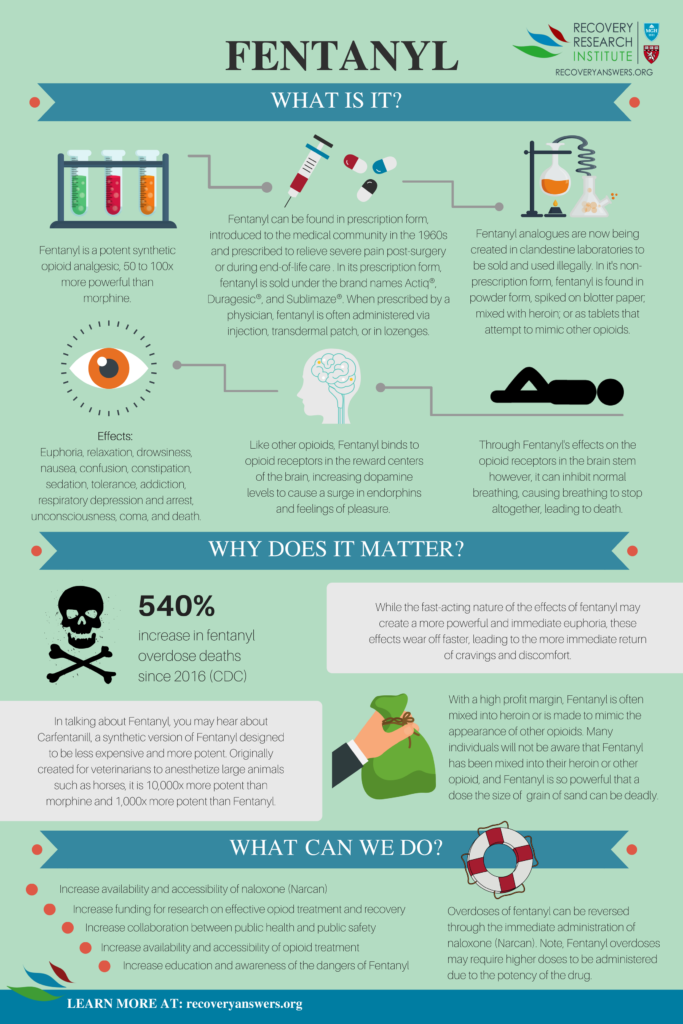 FENTANYL

RECOVERY RESEARCH INSTITUTE
RECOVERYANSWERS.ORG

WHAT IS IT?

Fentanyl is a potent synthetic opioid analgesic, 50 to 100x more powerful than morphine.

Fentanyl can be found in prescription form, introduced to the medical community in the 1960s and prescribed to relieve severe pain post-surgery or during end-of-life care . In its prescription form, fentanyl is sold under the brand names Actiq®, Duragesic®, and Sublimaze®. When prescribed by a physician, fentanyl is often administered via injection, transdermal patch, or in lozenges.

Fentanyl analogues are now being created in clandestine laboratories to be sold and used illegally. In it's non-prescription form, fentanyl is found in powder form, spiked on blotter paper, mixed with heroin; or as tablets that attempt to mimic other opioids.

Effects:
Euphoria, relaxation, drowsiness, nausea, confusion, constipation, sedation, tolerance, addiction, respiratory depression and arrest, unconsciousness, coma, and death.

Like other opioids, Fentanyl binds to opioid receptors in the reward centers of the brain, increasing dopamine levels to cause a surge in endorphins and feelings of pleasure.

Through Fentanyl's effects on the opioid receptors in the brain stem however, it can inhibit normal breathing, causing breathing to stop altogether, leading to death.

WHY DOES IT MATTER?

540%
increase in fentanyl overdose deaths since 2016 (CDC)

While the fast-acting nature of the effects of fentanyl may create a more powerful and immediate euphoria, these effects wear off faster, leading to the more immediate return of cravings and discomfort.

In talking about Fentanyl, you may hear about Carfentanill, a synthetic version of Fentanyl designed to be less expensive and more potent. Originally created for veterinarians to anesthetize large animals such as horses, it is 10,000x more potent than morphine and 1,000x more potent than Fentanyl.

With a high profit margin, Fentanyl is often mixed into heroin or is made to mimic the appearance of other opioids. Many individuals will not be aware that Fentanyl has been mixed into their heroin or other opioid, and Fentanyl is so powerful that a dose the size of grain of sand can be deadly.

WHAT CAN WE DO?

Increase availability and accessibility of naloxone (Narcan)
Increase funding for research on effective opiod treatment and recovery
Increase collaboration between public health and public safety
Increase availability and accessibility of opioid treatment
Increase education and awareness of the dangers of Fentanyl

Overdoses of fentanyl can be reversed through the immediate administration of naloxone (Narcan). Note, Fentanyl overdoses may require higher doses to be administered due to the potency of the drug.

LEARN MORE AT: recoveryanswers.org